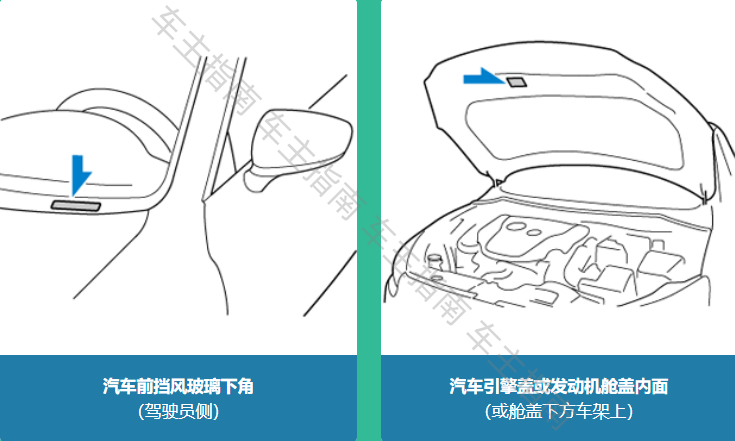 车主指南 车主指南 车主指南 车主指南

汽车前挡风玻璃下角
(驾驶员侧)

汽车引擎盖或发动机舱盖内面
(或舱盖下方车架上)